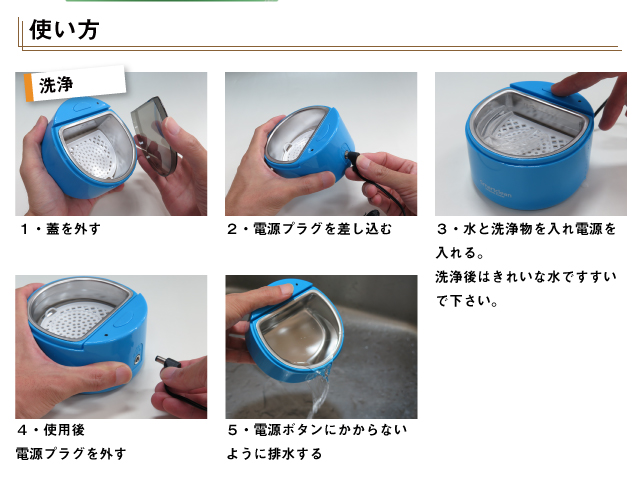 使い方

洗浄

１・蓋を外す

２・電源プラグを差し込む

３・水と洗浄物を入れ電源を入れる。
洗浄後はきれいな水ですすいで下さい。

４・使用後
電源プラグを外す

５・電源ボタンにかからないように排水する